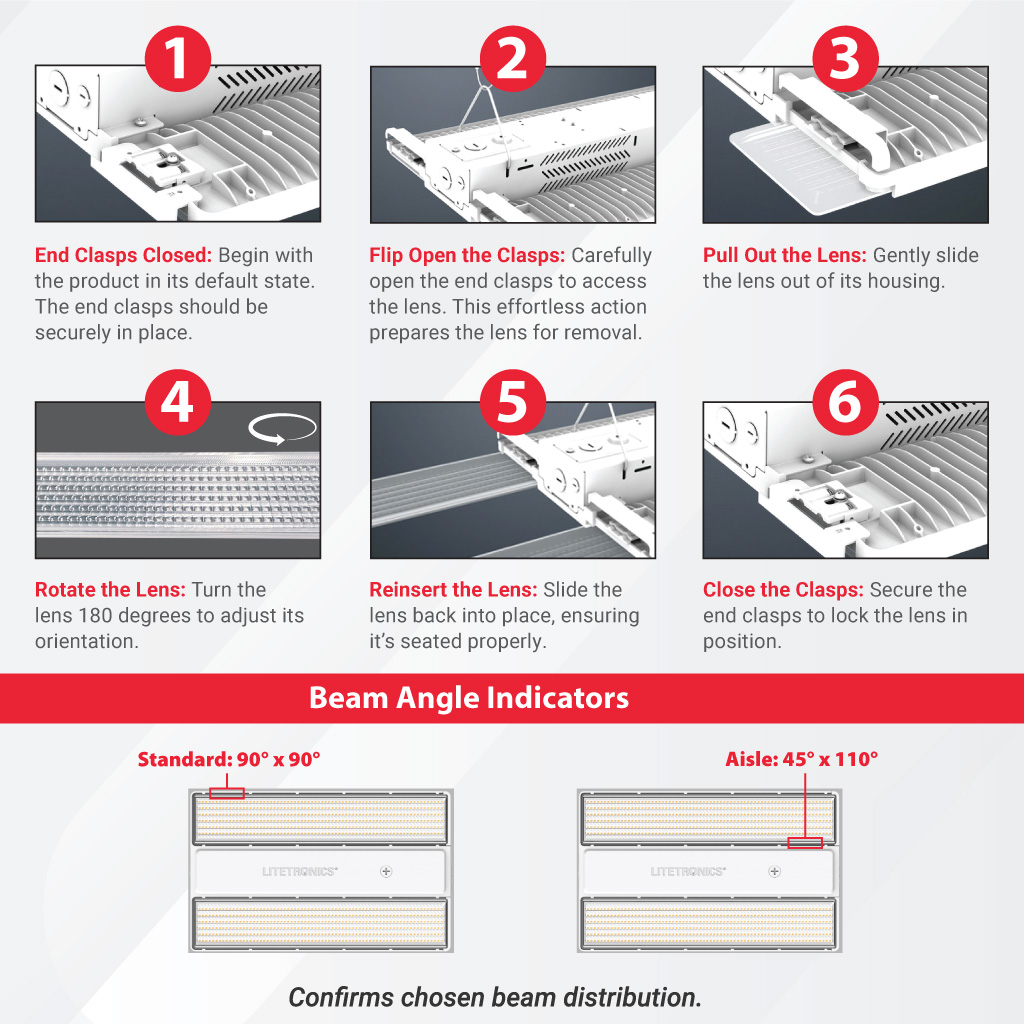 1

End Clasps Closed: Begin with the product in its default state. The end clasps should be securely in place.

2

Flip Open the Clasps: Carefully open the end clasps to access the lens. This effortless action prepares the lens for removal.

3

Pull Out the Lens: Gently slide the lens out of its housing.

4

Rotate the Lens: Turn the lens 180 degrees to adjust its orientation.

5

Reinsert the Lens: Slide the lens back into place, ensuring it's seated properly.

6

Close the Clasps: Secure the end clasps to lock the lens in position.

Beam Angle Indicators

Standard: 90° x 90°

LITETRONICS

Aisle: 45° x 110°

LITETRONICS

Confirms chosen beam distribution.