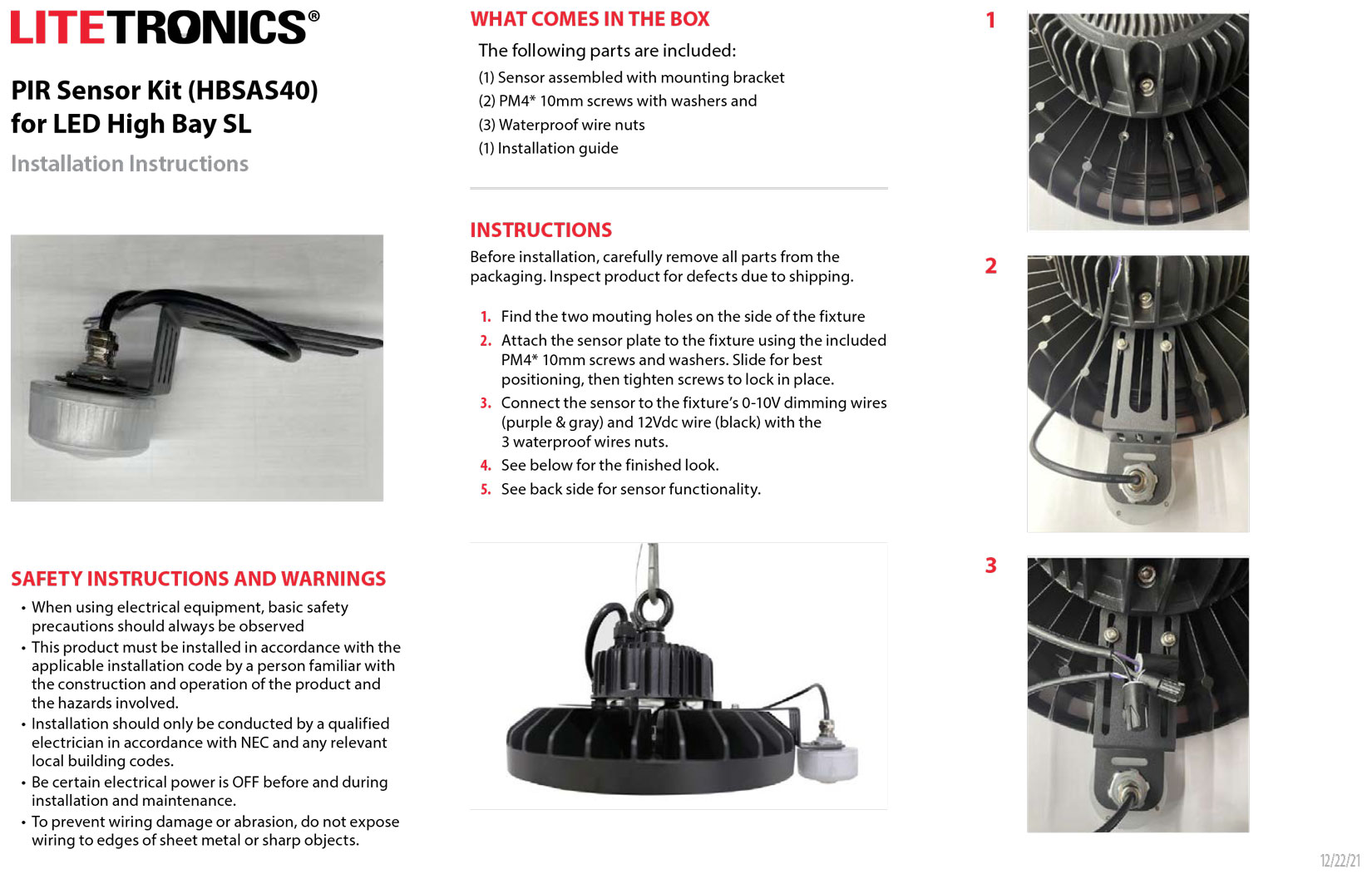 LITETRONICS®

PIR Sensor Kit (HBSAS40) for LED High Bay SL

Installation Instructions

SAFETY INSTRUCTIONS AND WARNINGS

• When using electrical equipment, basic safety precautions should always be observed
• This product must be installed in accordance with the applicable installation code by a person familiar with the construction and operation of the product and the hazards involved.
• Installation should only be conducted by a qualified electrician in accordance with NEC and any relevant local building codes.
• Be certain electrical power is OFF before and during installation and maintenance.
• To prevent wiring damage or abrasion, do not expose wiring to edges of sheet metal or sharp objects.

WHAT COMES IN THE BOX

The following parts are included:
(1) Sensor assembled with mounting bracket
(2) PM4* 10mm screws with washers and
(3) Waterproof wire nuts
(1) Installation guide

INSTRUCTIONS

Before installation, carefully remove all parts from the packaging. Inspect product for defects due to shipping.

1. Find the two mouting holes on the side of the fixture
2. Attach the sensor plate to the fixture using the included PM4* 10mm screws and washers. Slide for best positioning, then tighten screws to lock in place.
3. Connect the sensor to the fixture's 0-10V dimming wires (purple & gray) and 12Vdc wire (black) with the 3 waterproof wires nuts.
4. See below for the finished look.
5. See back side for sensor functionality.

1

2

3

12/22/21