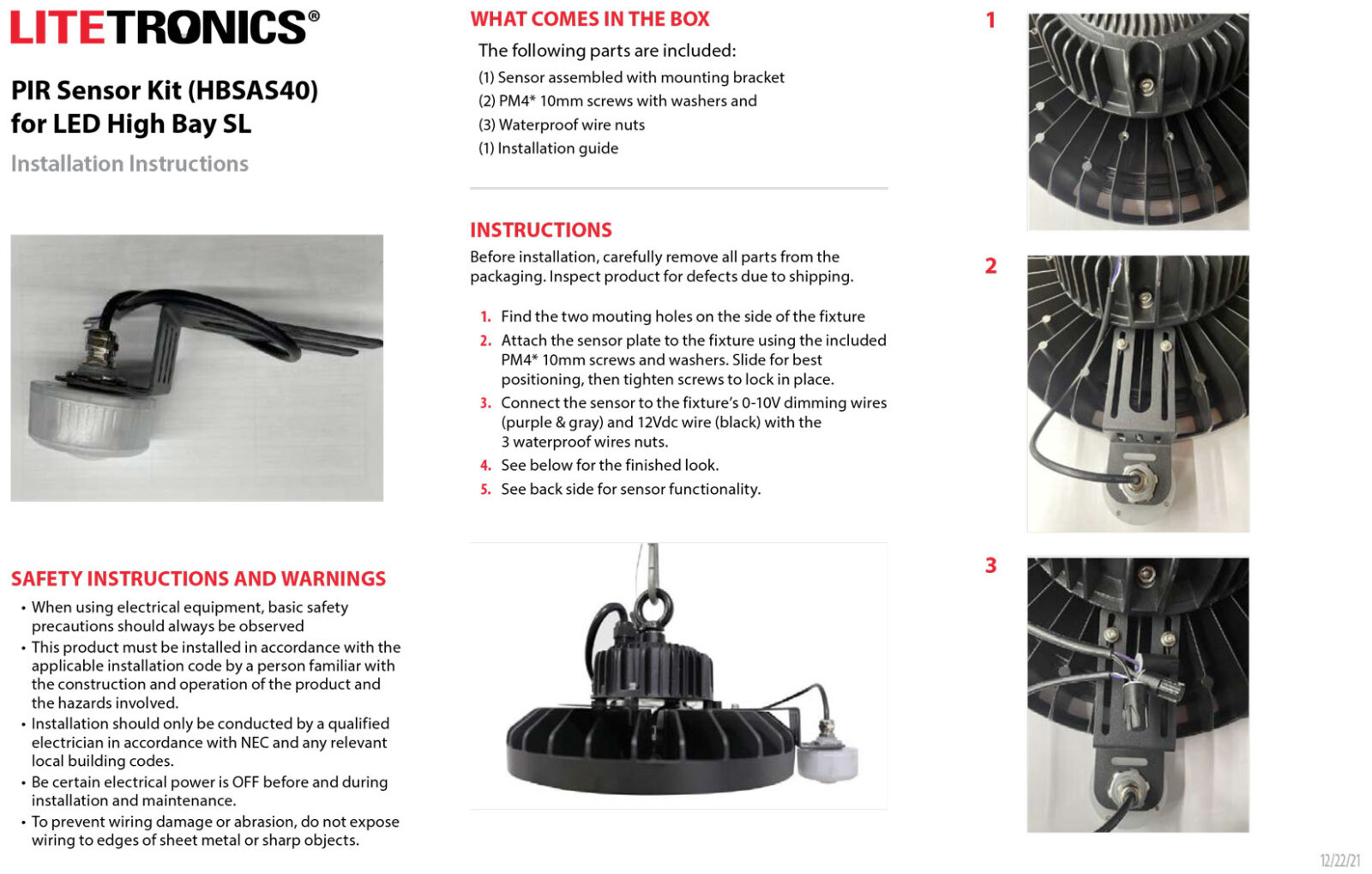 LITETRONICS®

PIR Sensor Kit (HBSAS40) for LED High Bay SL

Installation Instructions

SAFETY INSTRUCTIONS AND WARNINGS

• When using electrical equipment, basic safety precautions should always be observed
• This product must be installed in accordance with the applicable installation code by a person familiar with the construction and operation of the product and the hazards involved.
• Installation should only be conducted by a qualified electrician in accordance with NEC and any relevant local building codes.
• Be certain electrical power is OFF before and during installation and maintenance.
• To prevent wiring damage or abrasion, do not expose wiring to edges of sheet metal or sharp objects.

WHAT COMES IN THE BOX

The following parts are included:
(1) Sensor assembled with mounting bracket
(2) PM4* 10mm screws with washers and
(3) Waterproof wire nuts
(1) Installation guide

INSTRUCTIONS

Before installation, carefully remove all parts from the packaging. Inspect product for defects due to shipping.

1. Find the two mouting holes on the side of the fixture
2. Attach the sensor plate to the fixture using the included PM4* 10mm screws and washers. Slide for best positioning, then tighten screws to lock in place.
3. Connect the sensor to the fixture's 0-10V dimming wires (purple & gray) and 12Vdc wire (black) with the 3 waterproof wires nuts.
4. See below for the finished look.
5. See back side for sensor functionality.

1

2

3

12/22/21